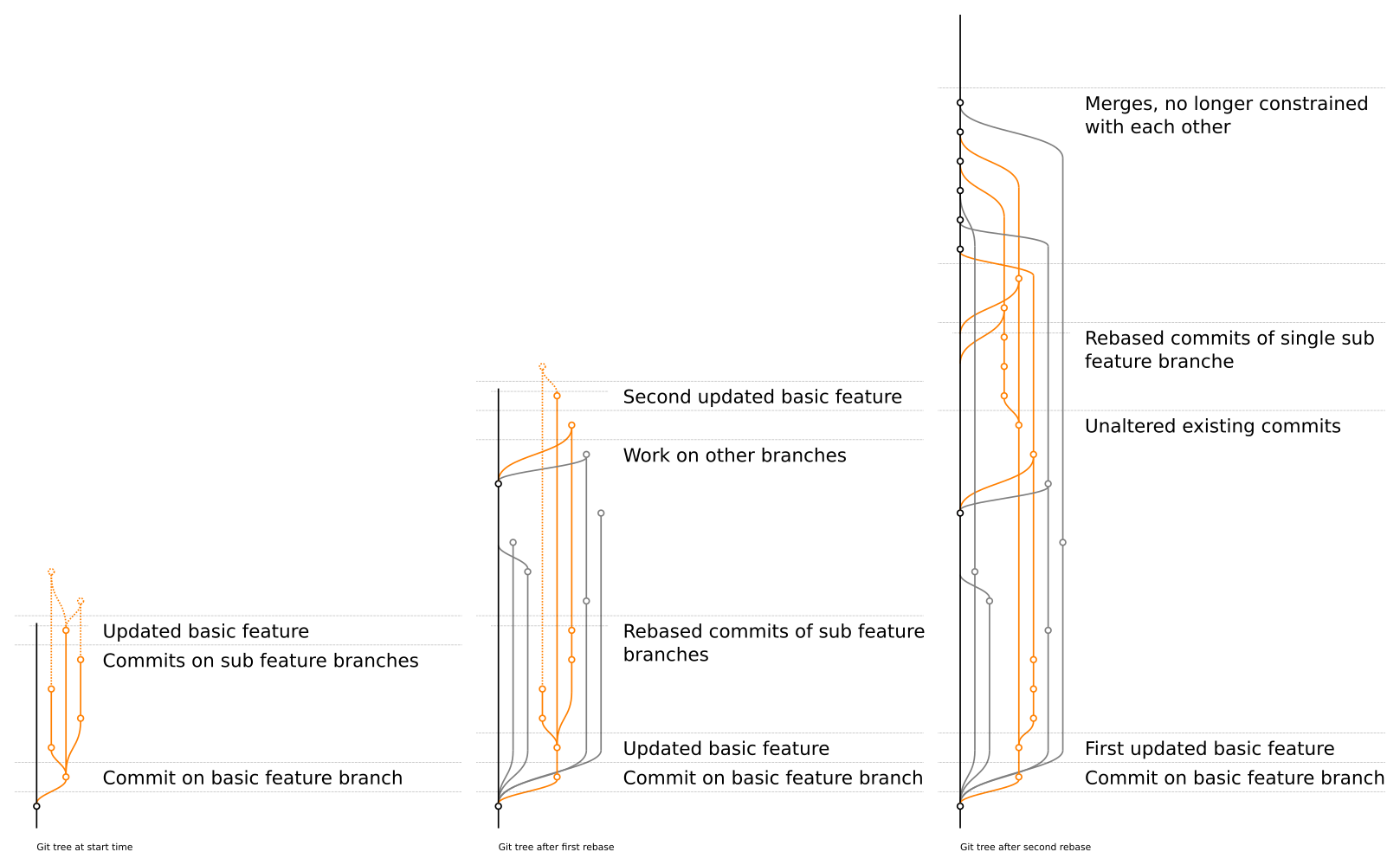 Updated basic feature
Commits on sub feature branches
Commit on basic feature branch

Git tree at start time

Second updated basic feature
Work on other branches
Rebased commits of sub feature branches
Updated basic feature
Commit on basic feature branch

Git tree after first rebase

Merges, no longer constrained with each other
Rebased commits of single sub feature branche
Unaltered existing commits
First updated basic feature
Commit on basic feature branch

Git tree after second rebase